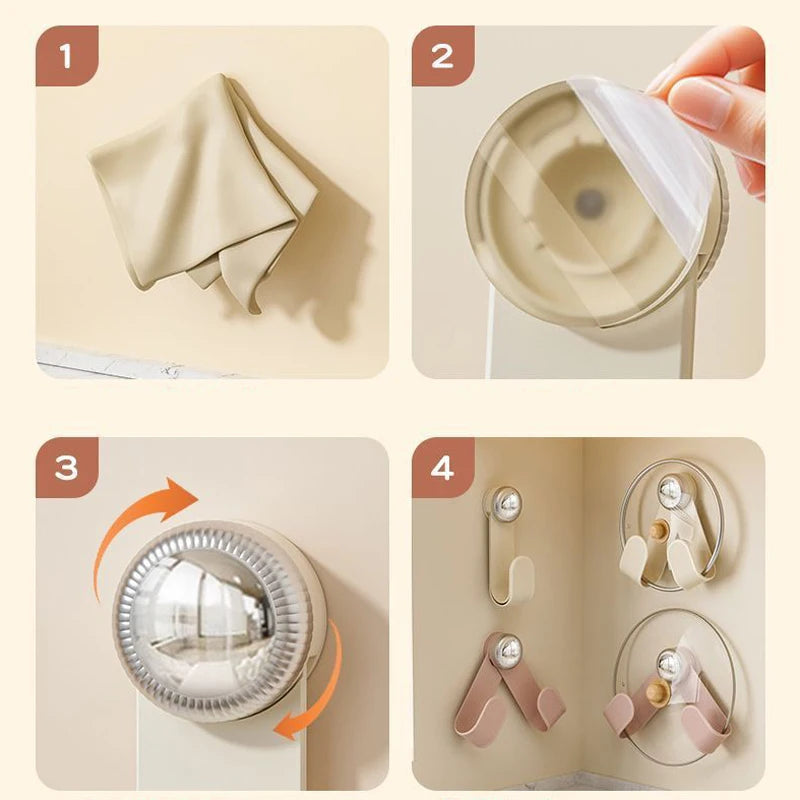 1

2

3

4