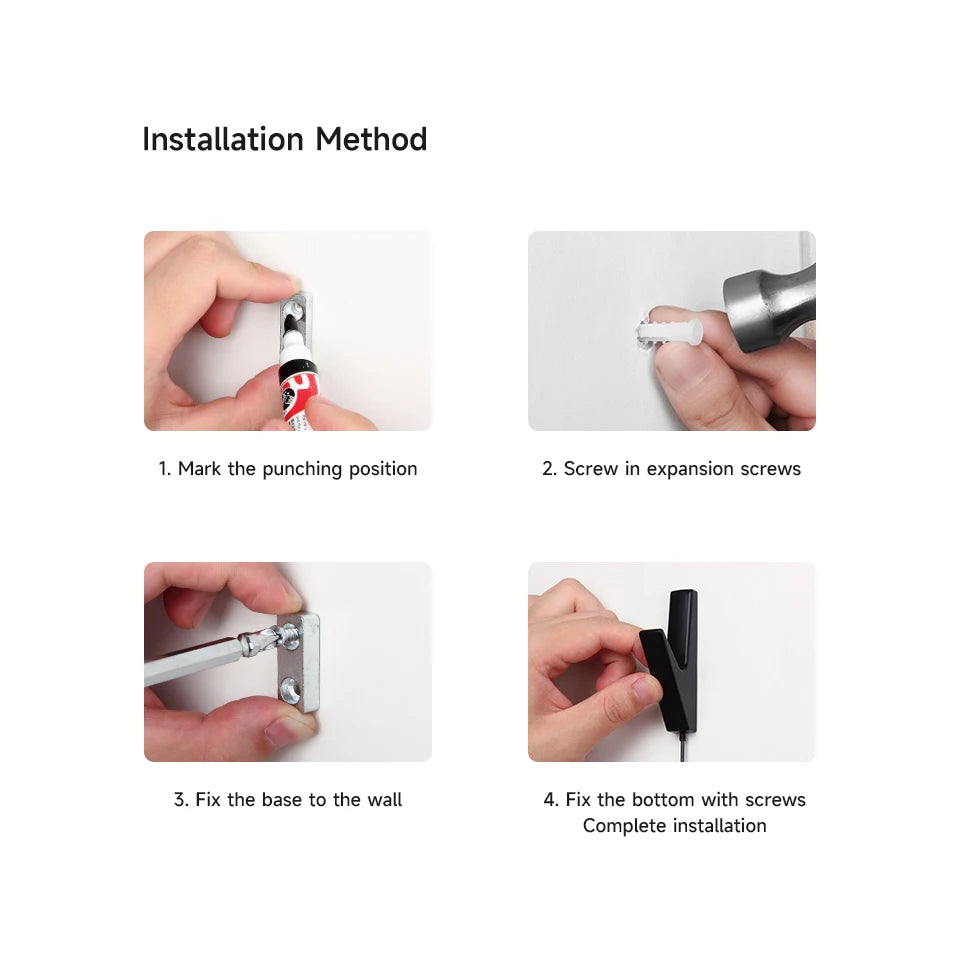 Installation Method

1. Mark the punching position

2. Screw in expansion screws

3. Fix the base to the wall

4. Fix the bottom with screws
Complete installation