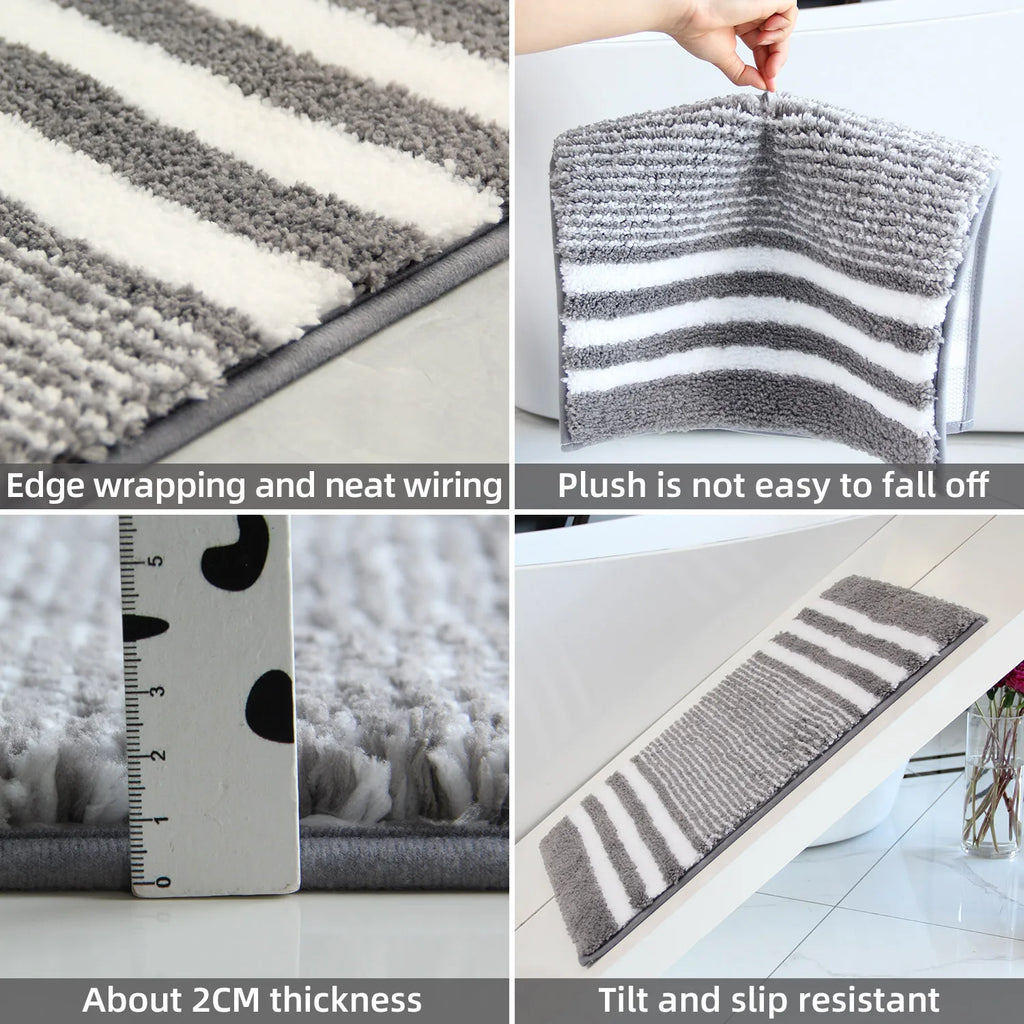 Edge wrapping and neat wiring

Plush is not easy to fall off

5
4
3
2
1
0

About 2CM thickness

Tilt and slip resistant