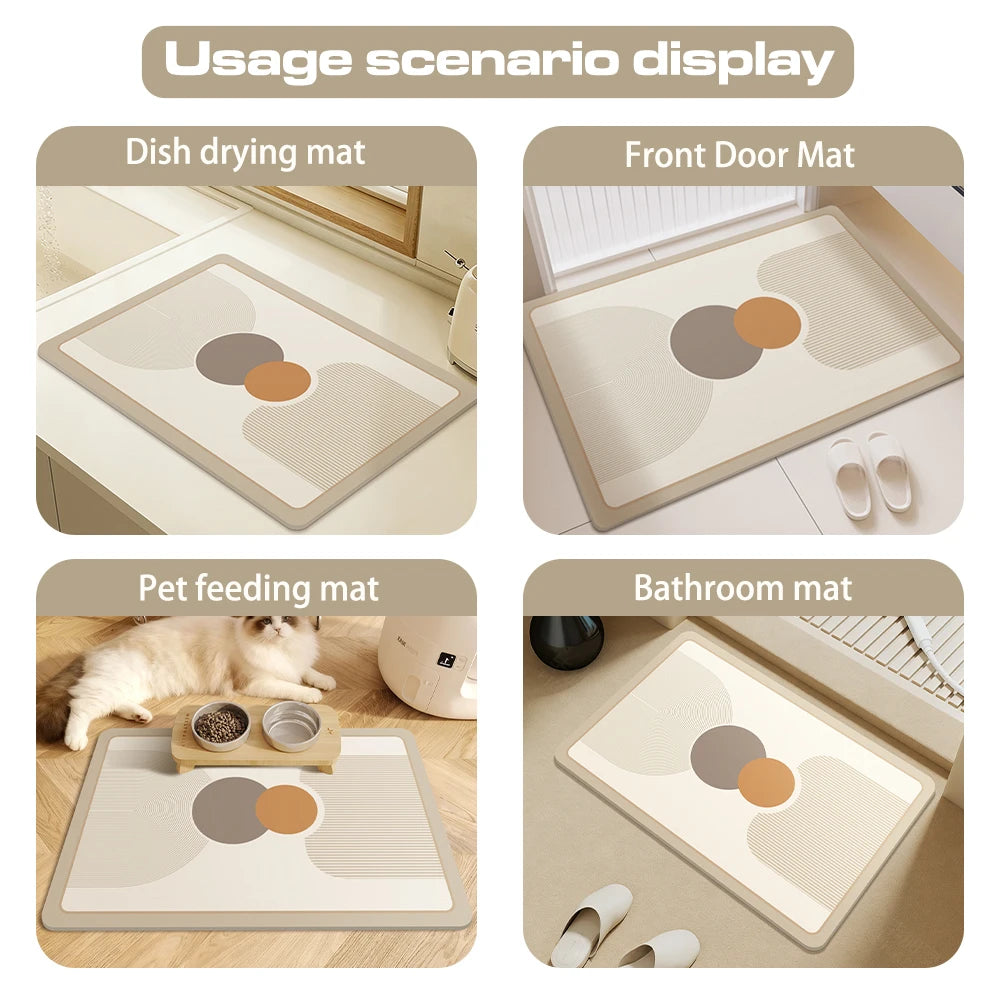 Usage scenario display

Dish drying mat

Front Door Mat

Pet feeding mat

Bathroom mat