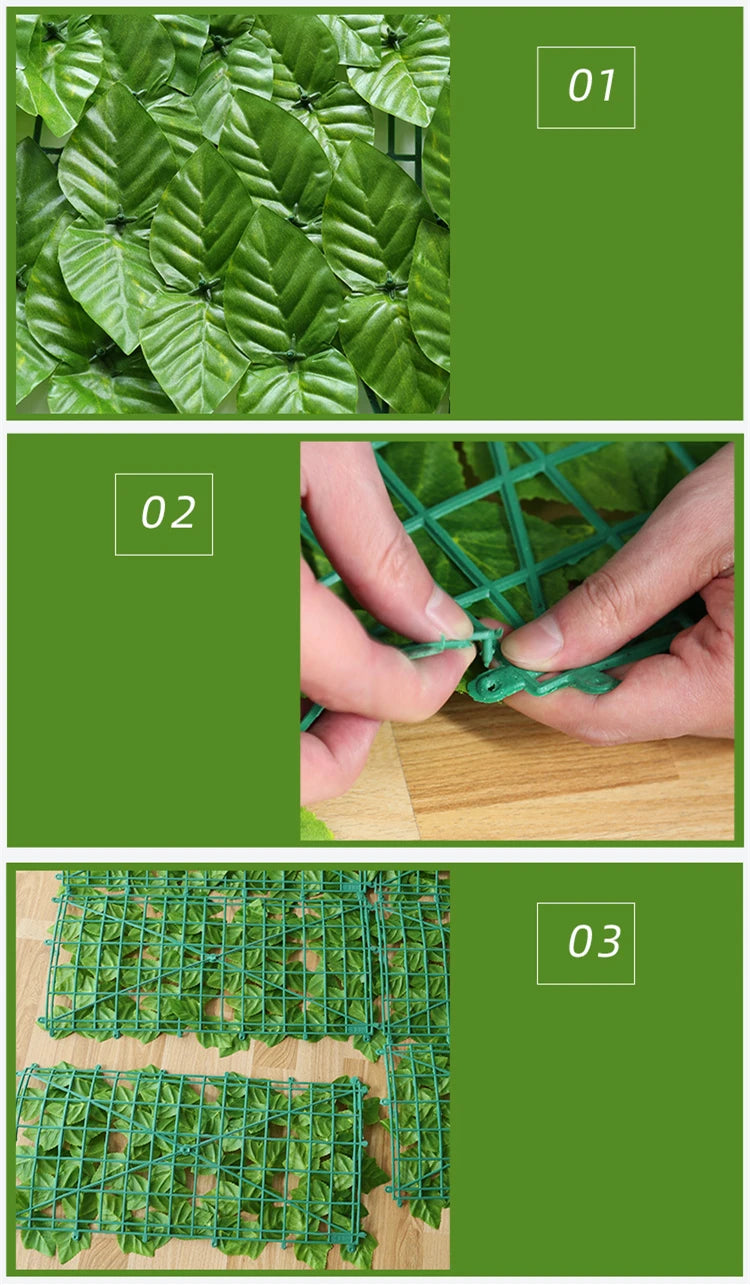 01

02

03