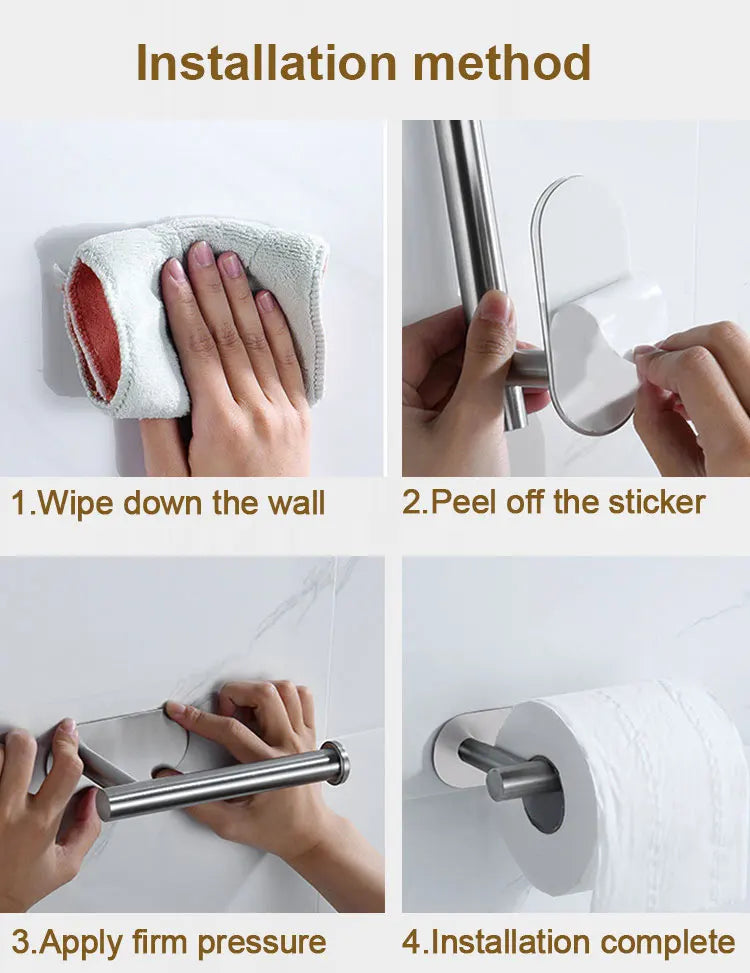 Installation method

1.Wipe down the wall

2.Peel off the sticker

3.Apply firm pressure

4.Installation complete